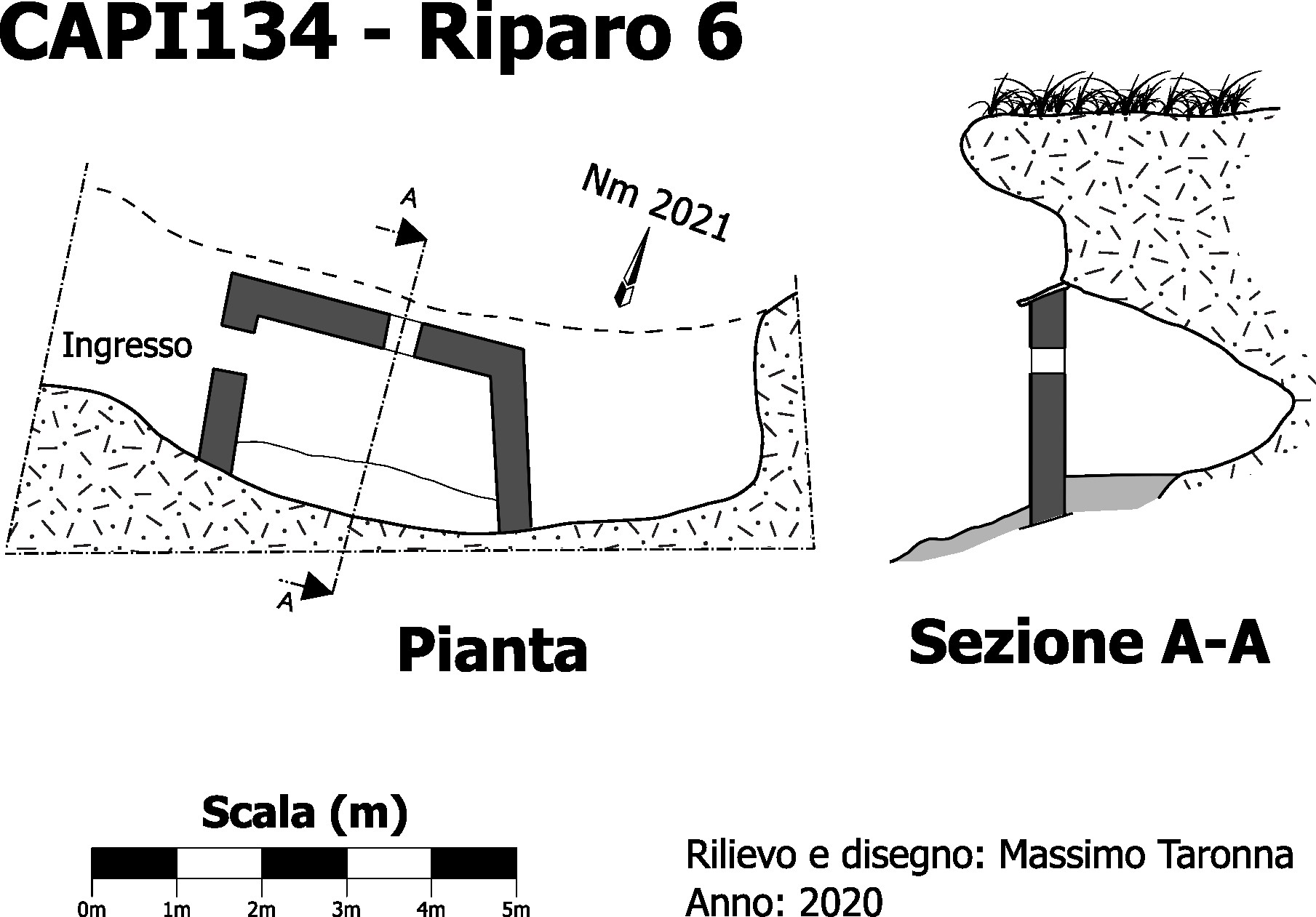 CAPI134 - Riparo 6

A

Nm 2021

Ingresso

A

Pianta

Sezione A-A

Scala (m)

0m 1m 2m 3m 4m 5m

Rilievo e disegno: Massimo Taronna
Anno: 2020